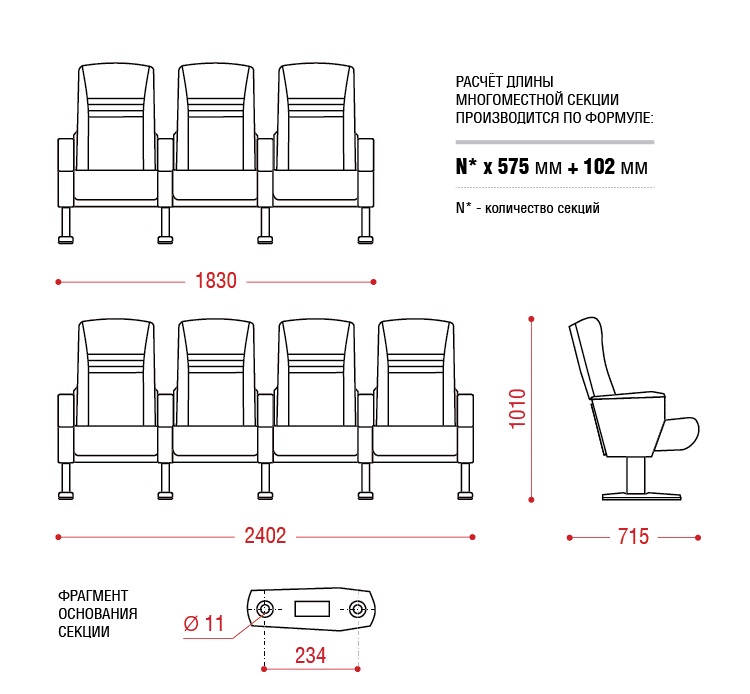 РАСЧЁТ ДЛИНЫ МНОГОМЕСТНОЙ СЕКЦИИ ПРОИЗВОДИТСЯ ПО ФОРМУЛЕ:

N* x 575 мм + 102 мм

N* - количество секций

1830

1010

2402

715

ФРАГМЕНТ ОСНОВАНИЯ СЕКЦИИ

Ø 11

234